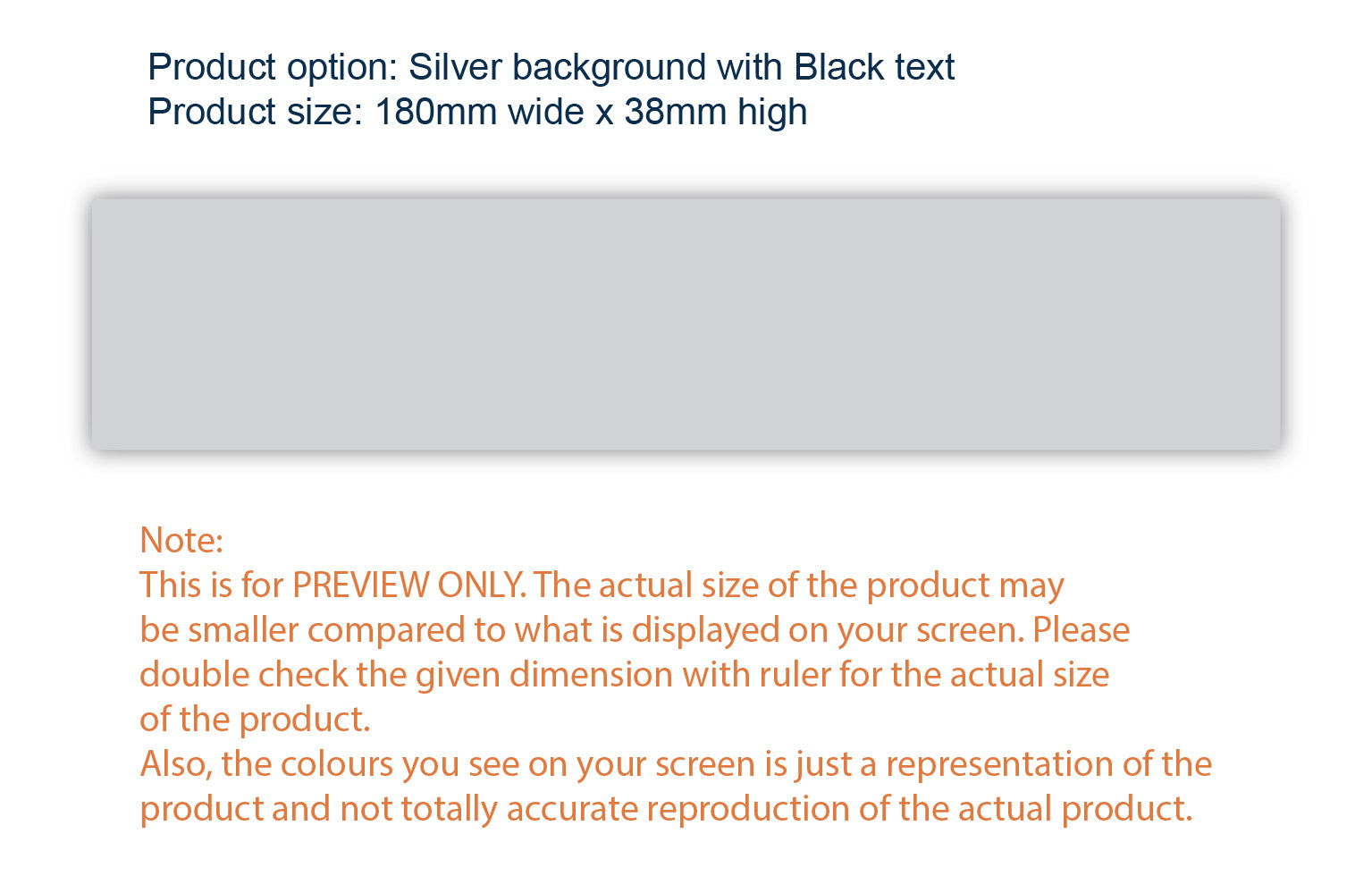 Product option: Silver background with Black text
Product size: 180mm wide x 38mm high

Note:
This is for PREVIEW ONLY. The actual size of the product may be smaller compared to what is displayed on your screen. Please double check the given dimension with ruler for the actual size of the product.
Also, the colours you see on your screen is just a representation of the product and not totally accurate reproduction of the actual product.